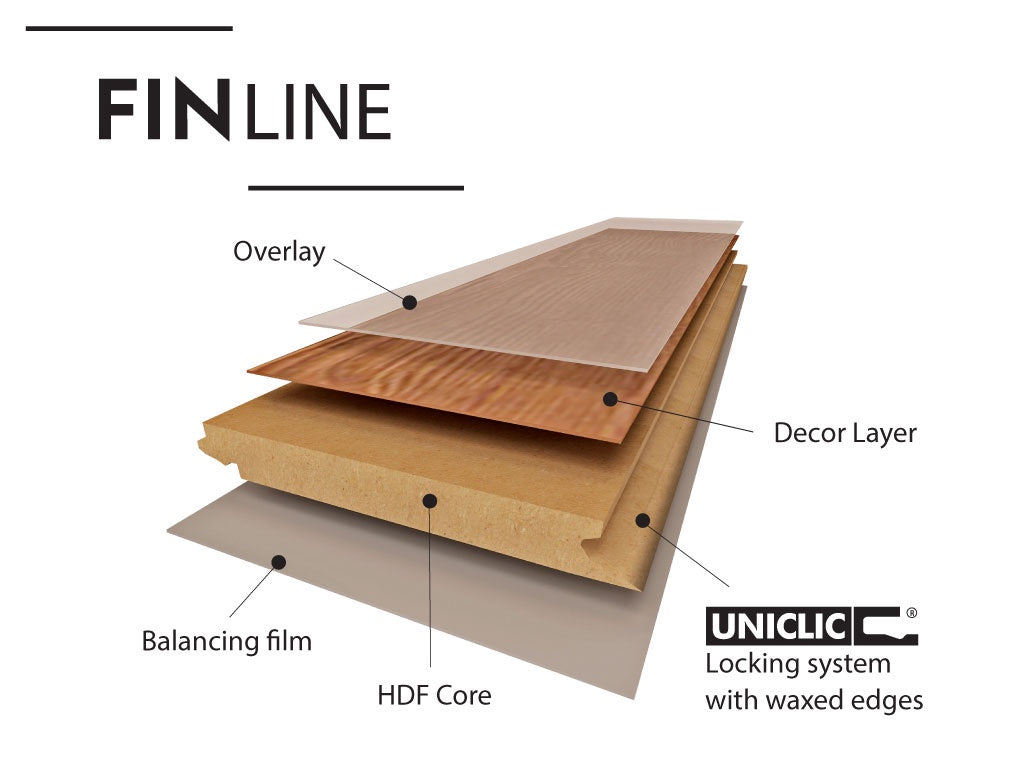 FINLINE

Overlay

Decor Layer

Balancing film

HDF Core

UNICLIC®
Locking system with waxed edges